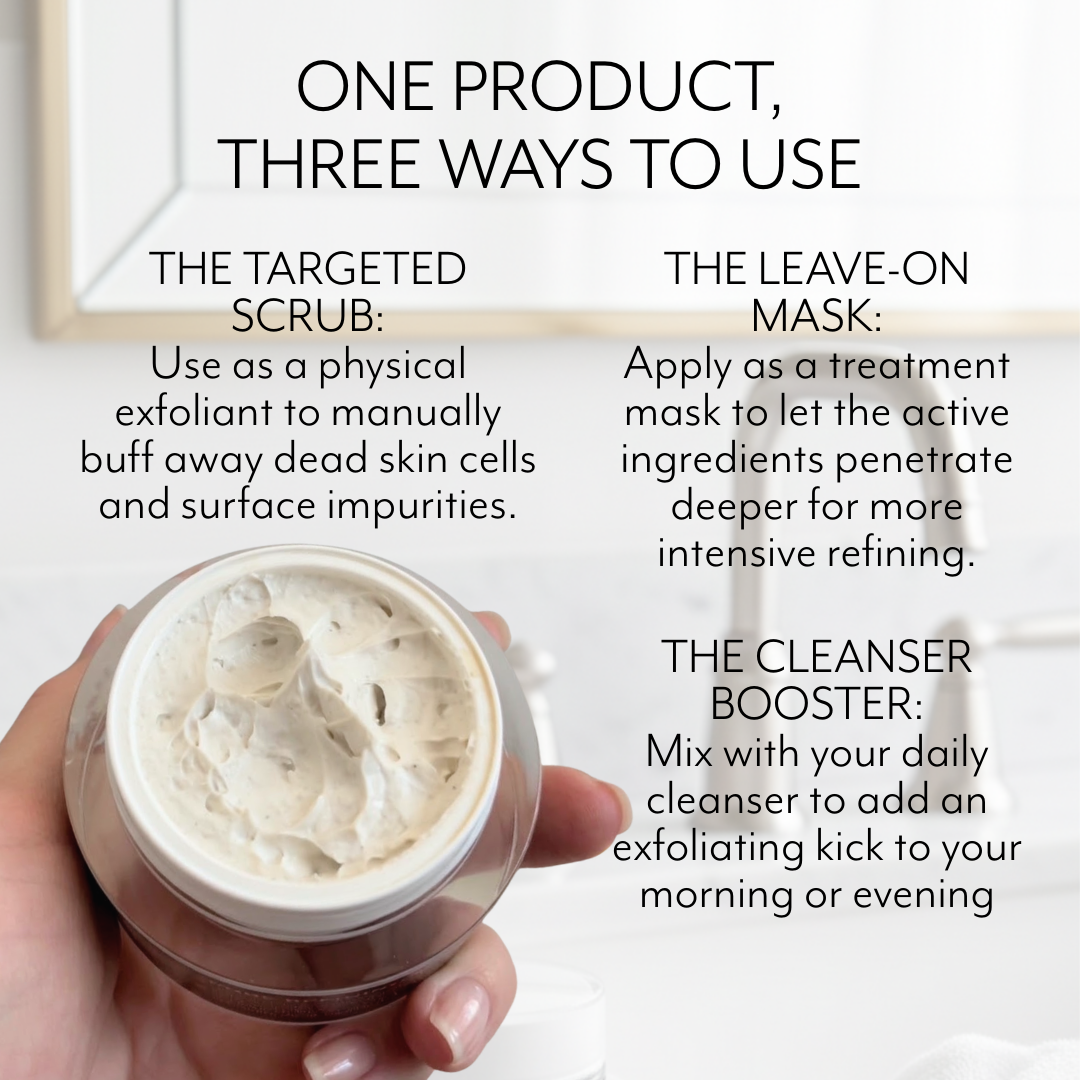 ONE PRODUCT, THREE WAYS TO USE

THE TARGETED SCRUB:
Use as a physical exfoliant to manually buff away dead skin cells and surface impurities.

THE LEAVE-ON MASK:
Apply as a treatment mask to let the active ingredients penetrate deeper for more intensive refining.

THE CLEANSER BOOSTER:
Mix with your daily cleanser to add an exfoliating kick to your morning or evening